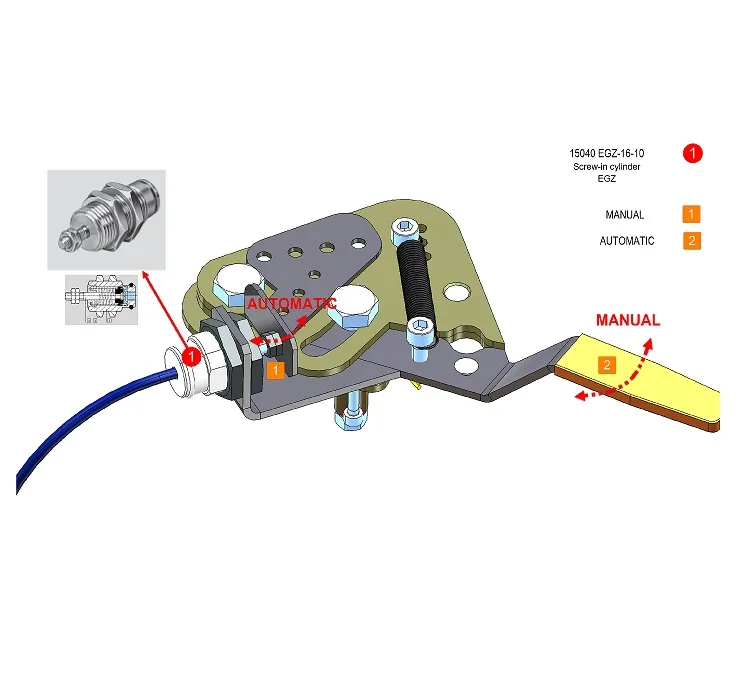 15040 EGZ-16-10
Screw-in cylinder
EGZ

1

MANUAL 1

AUTOMATIC 2

AUTOMATIC

1

1

MANUAL

2